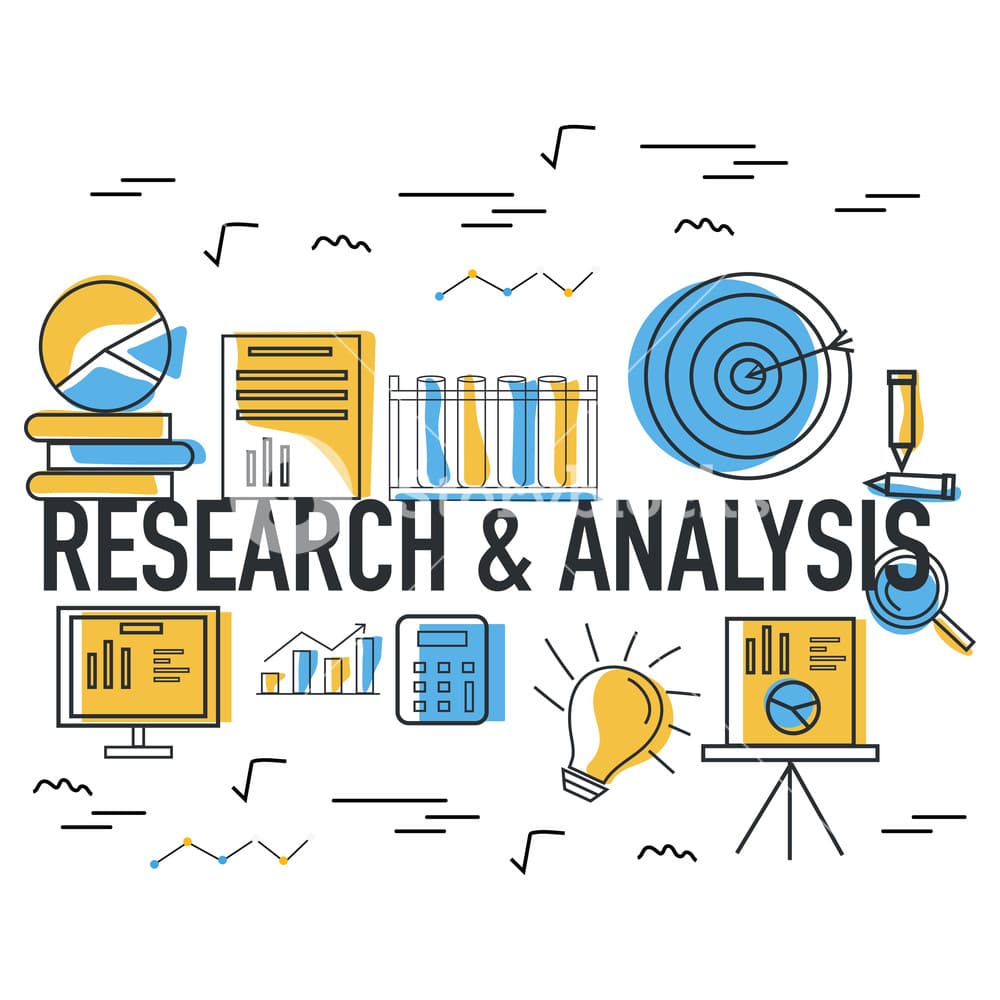 RESEARCH & ANALYSIS